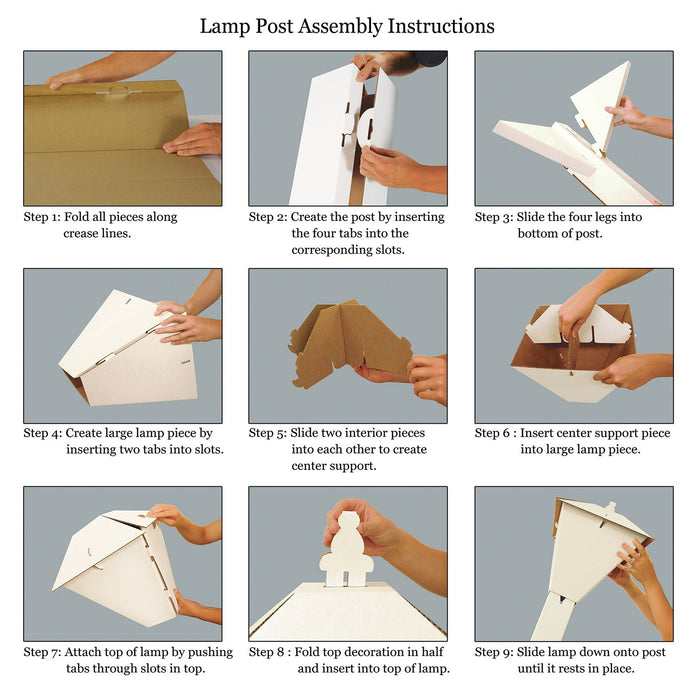 Lamp Post Assembly Instructions

Step 1: Fold all pieces along crease lines.

Step 2: Create the post by inserting the four tabs into the corresponding slots.

Step 3: Slide the four legs into bottom of post.

Step 4: Create large lamp piece by inserting two tabs into slots.

Step 5: Slide two interior pieces into each other to create center support.

Step 6 : Insert center support piece into large lamp piece.

Step 7: Attach top of lamp by pushing tabs through slots in top.

Step 8 : Fold top decoration in half and insert into top of lamp.

Step 9: Slide lamp down onto post until it rests in place.